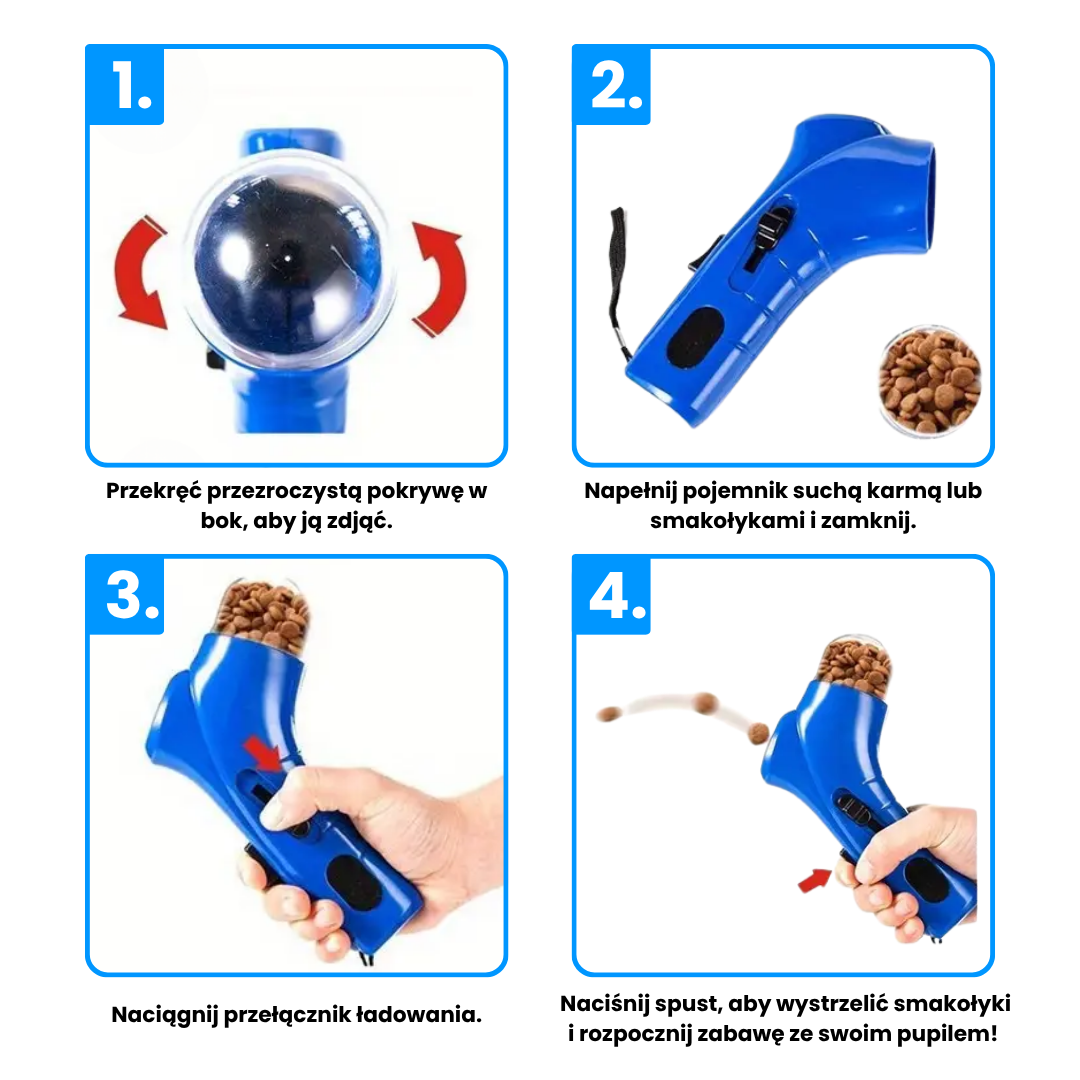 1.

Przekręć przezroczystą pokrywę w bok, aby ją zdjąć.

2.

Napełnij pojemnik suchą karmą lub smakołykami i zamknij.

3.

Naciągnij przełącznik ładowania.

4.

Naciśnij spust, aby wystrzelić smakołyki i rozpocznij zabawę ze swoim pupilem!