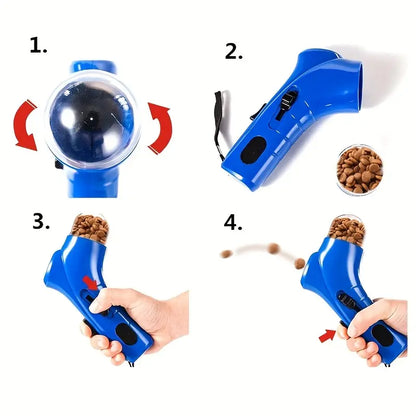 1.

2.

3.

4.