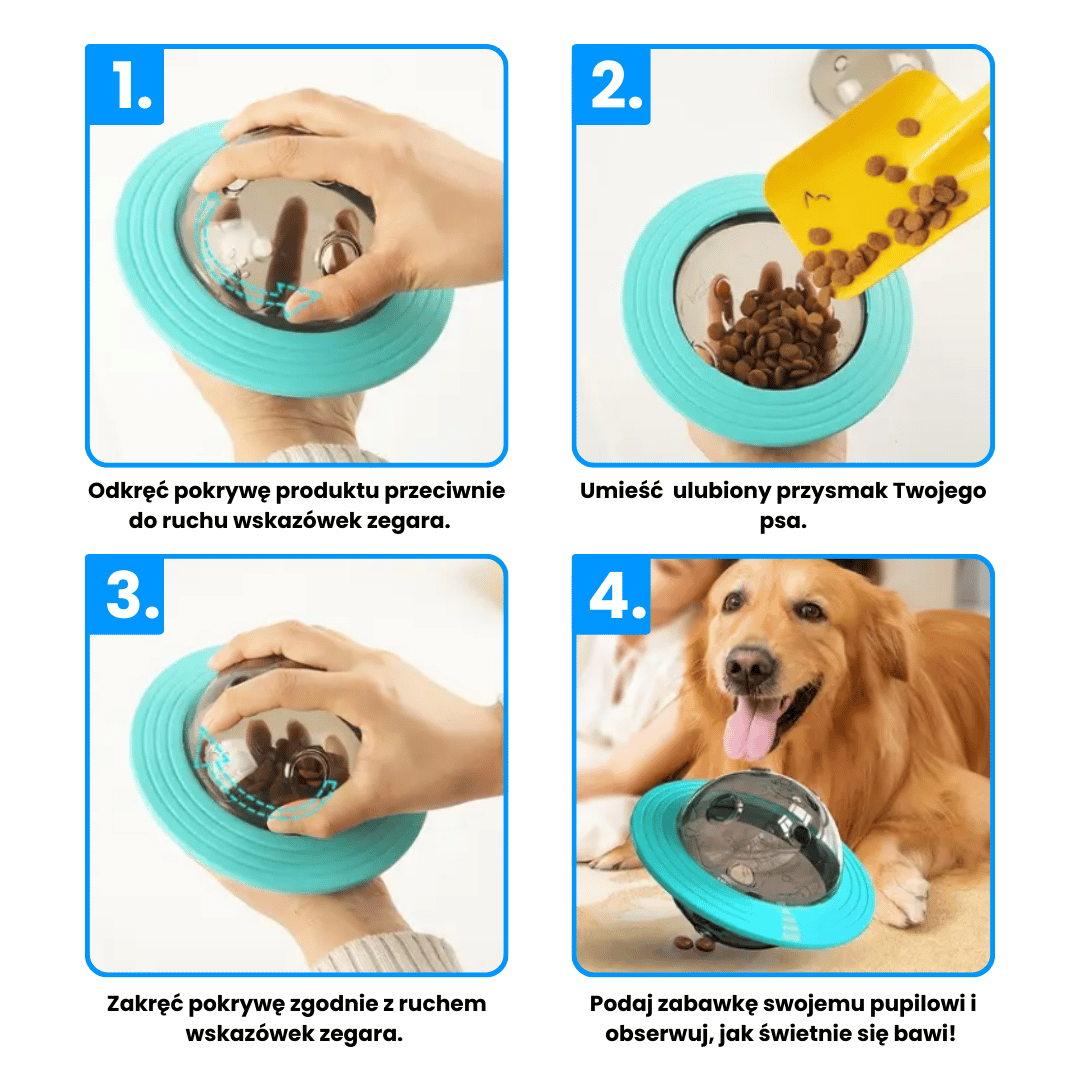 1.

Odkręć pokrywę produktu przeciwnie do ruchu wskazówek zegara.

2.

Umieść  ulubiony przysmak Twojego psa.

3.

Zakręć pokrywę zgodnie z ruchem wskazówek zegara.

4.

Podaj zabawkę swojemu pupilowi i obserwuj, jak świetnie się bawi!