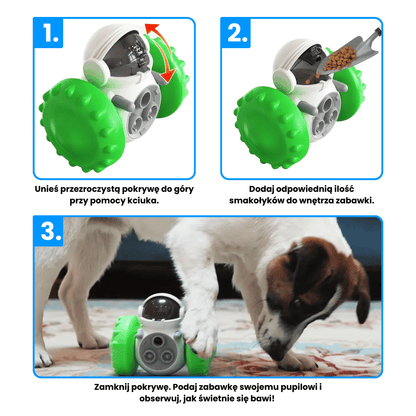 1.

Unieś przezroczystą pokrywę do góry przy pomocy kciuka.

2.

Dodaj odpowiednią ilość smakołyków do wnętrza zabawki.

3.

Zamknij pokrywę. Podaj zabawkę swojemu pupilowi i obserwuj, jak świetnie się bawi!